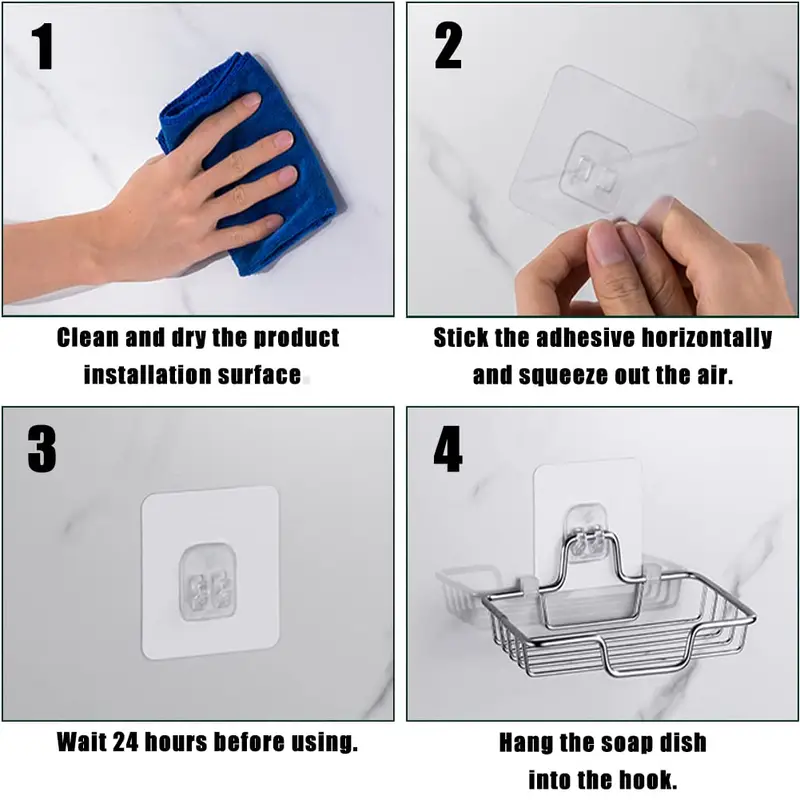 1

Clean and dry the product installation surface

2

Stick the adhesive horizontally and squeeze out the air.

3

Wait 24 hours before using.

4

Hang the soap dish into the hook.