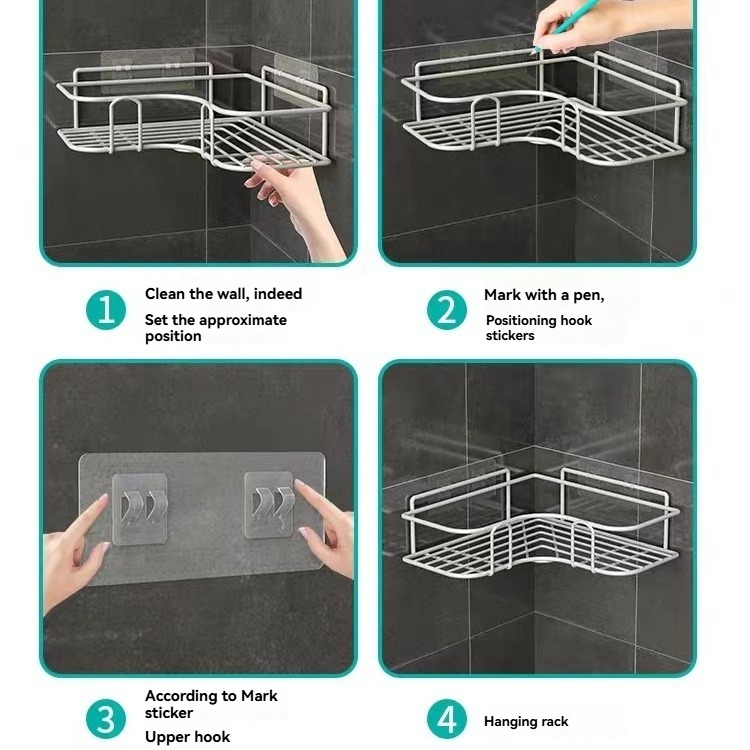 1 Clean the wall, indeed

Set the approximate position

2 Mark with a pen,

Positioning hook stickers

3 According to Mark sticker

Upper hook

4 Hanging rack